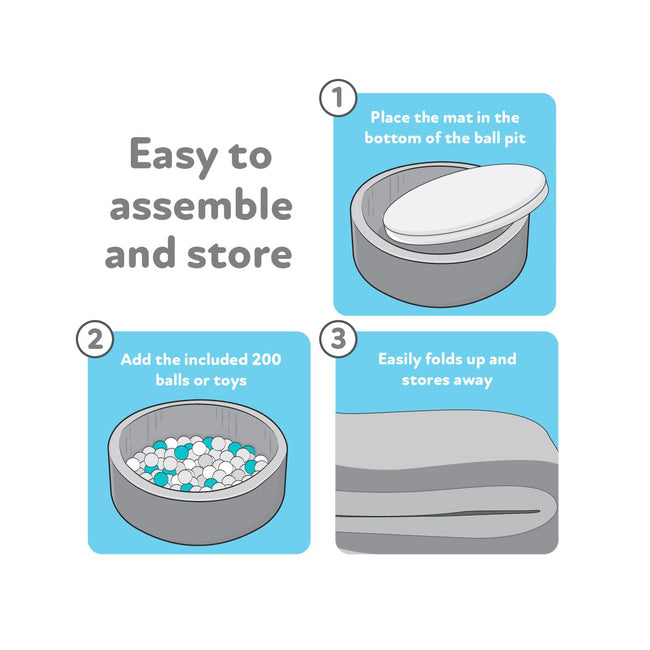 Easy to assemble and store

1
Place the mat in the bottom of the ball pit

2
Add the included 200 balls or toys

3
Easily folds up and stores away