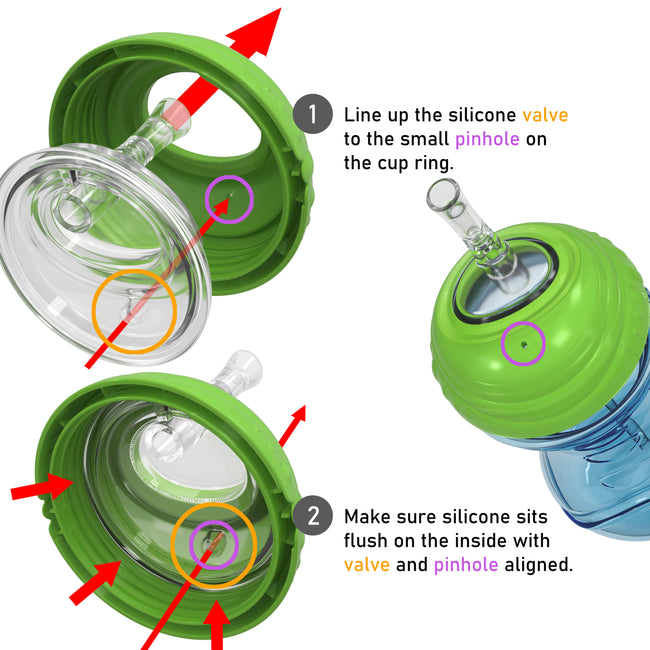 1 Line up the silicone valve to the small pinhole on the cup ring.

2 Make sure silicone sits flush on the inside with valve and pinhole aligned.