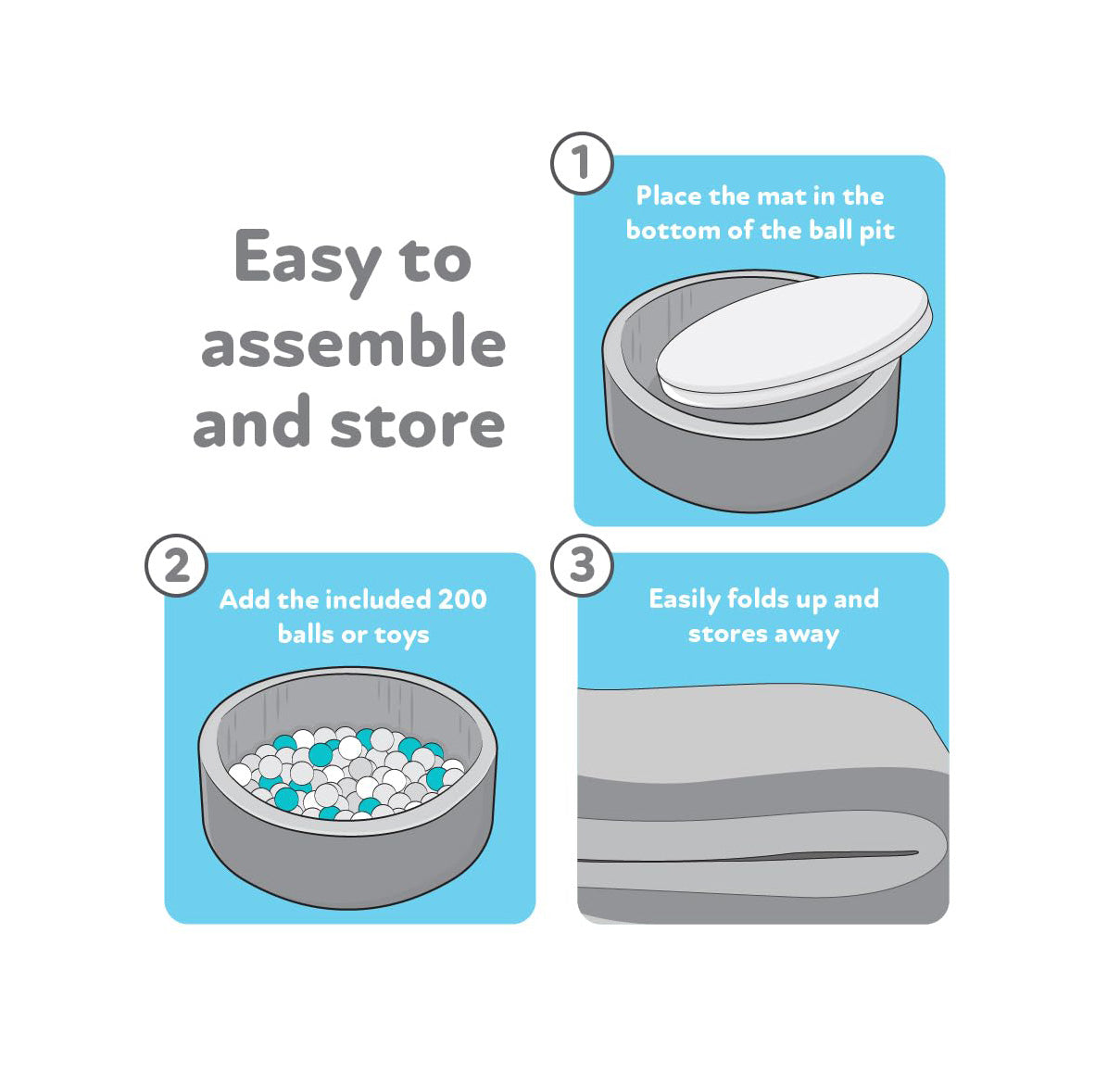 Easy to assemble and store

1
Place the mat in the bottom of the ball pit

2
Add the included 200 balls or toys

3
Easily folds up and stores away