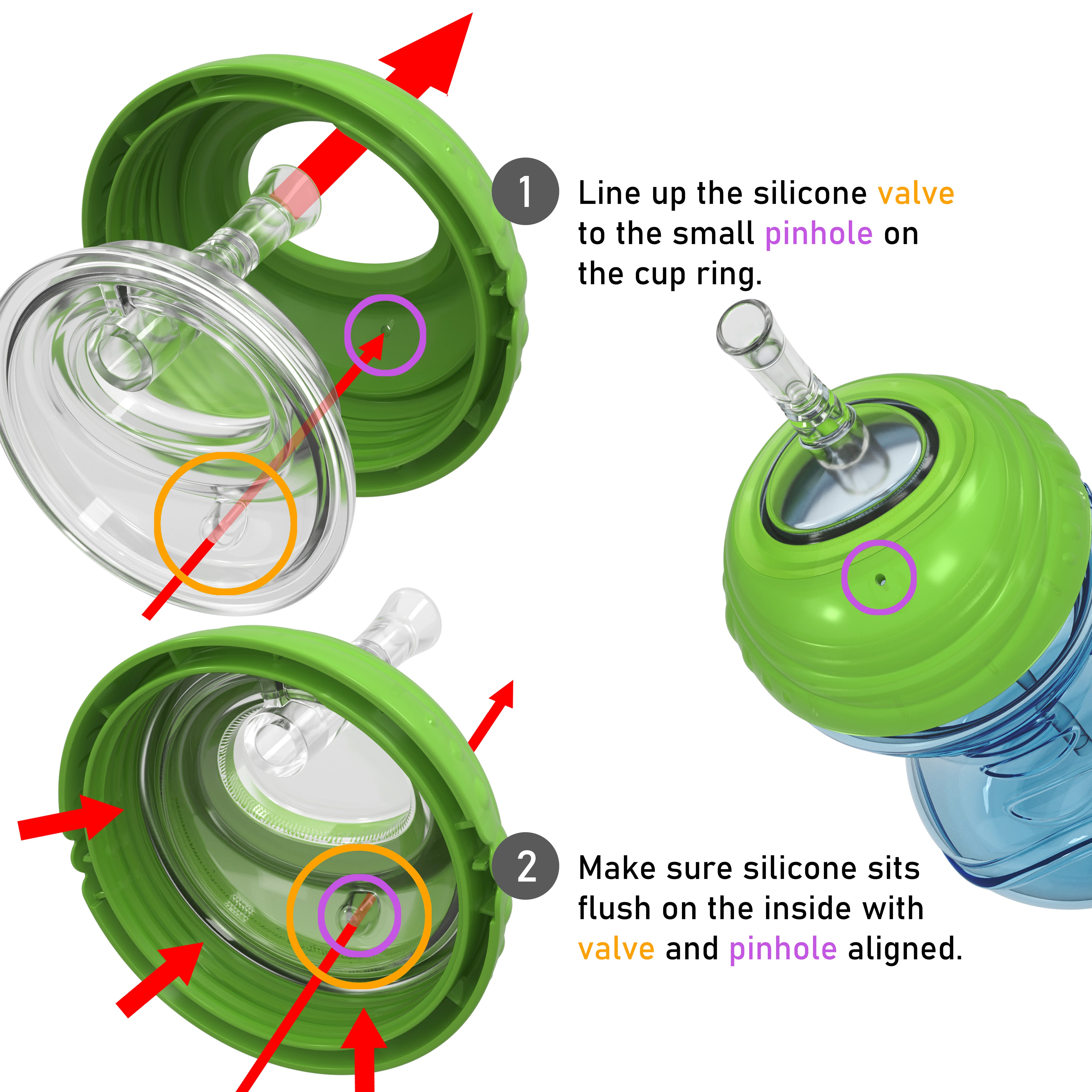 1 Line up the silicone valve to the small pinhole on the cup ring.

2 Make sure silicone sits flush on the inside with valve and pinhole aligned.